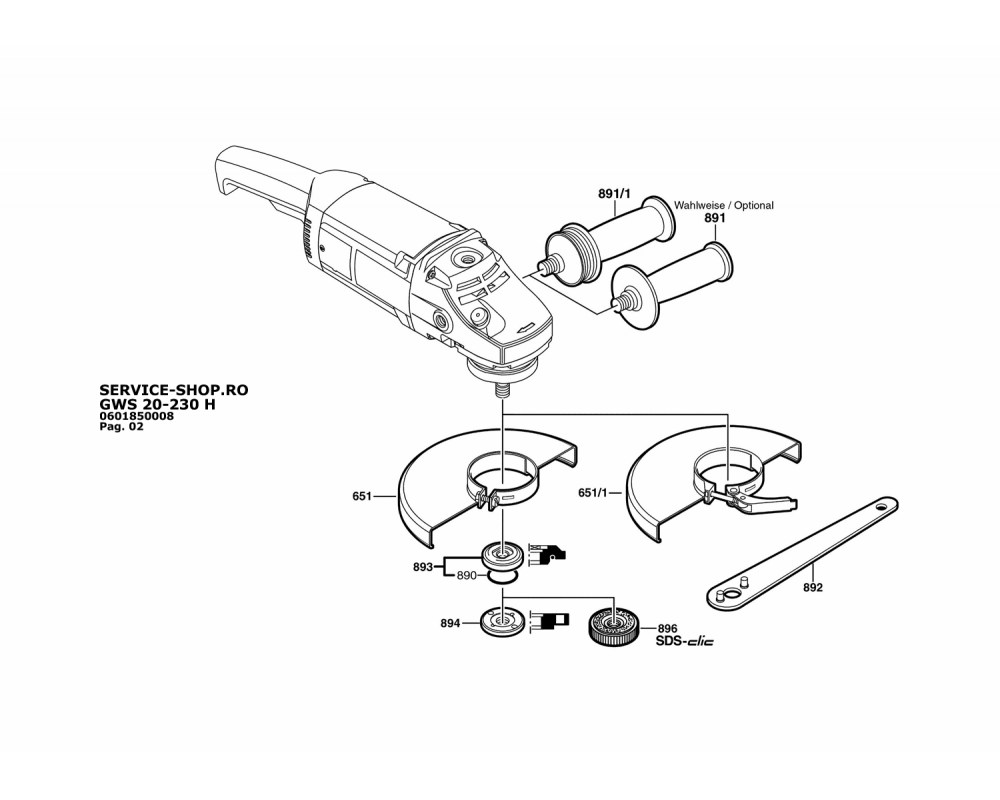 891/1
Wahlweise / Optional
891

SERVICE-SHOP.RO
GWS 20-230 H
0601850008
Pag. 02

651
651/1
893
890
892
894
896
SDS-clic